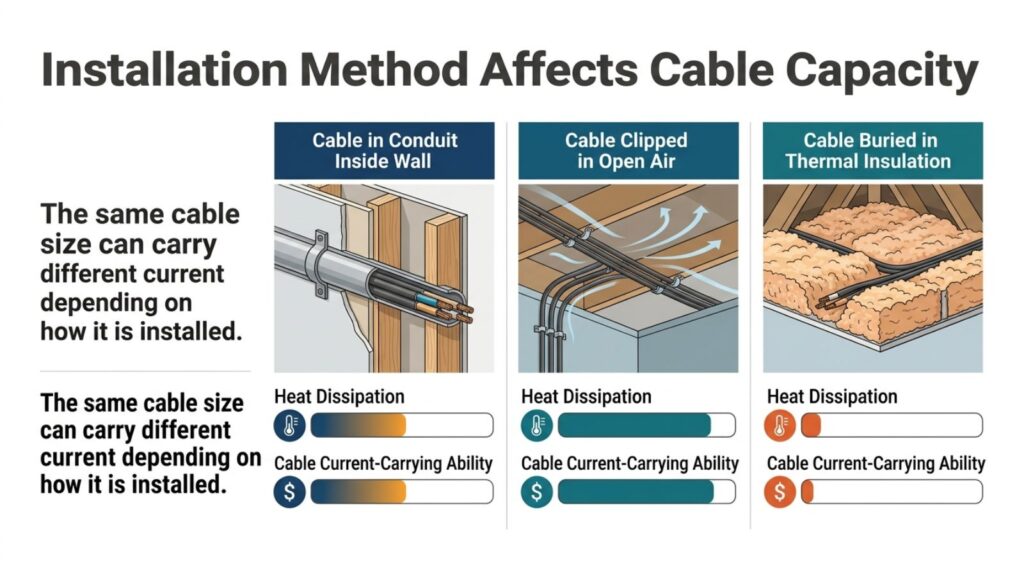 Installation Method Affects Cable Capacity

The same cable size can carry different current depending on how it is installed.

The same cable size can carry different current depending on how it is installed.

Cable in Conduit Inside Wall

Heat Dissipation

Cable Current-Carrying Ability

$

Cable Clipped in Open Air

Heat Dissipation

Cable Current-Carrying Ability

$

Cable Buried in Thermal Insulation

Heat Dissipation

Cable Current-Carrying Ability

$